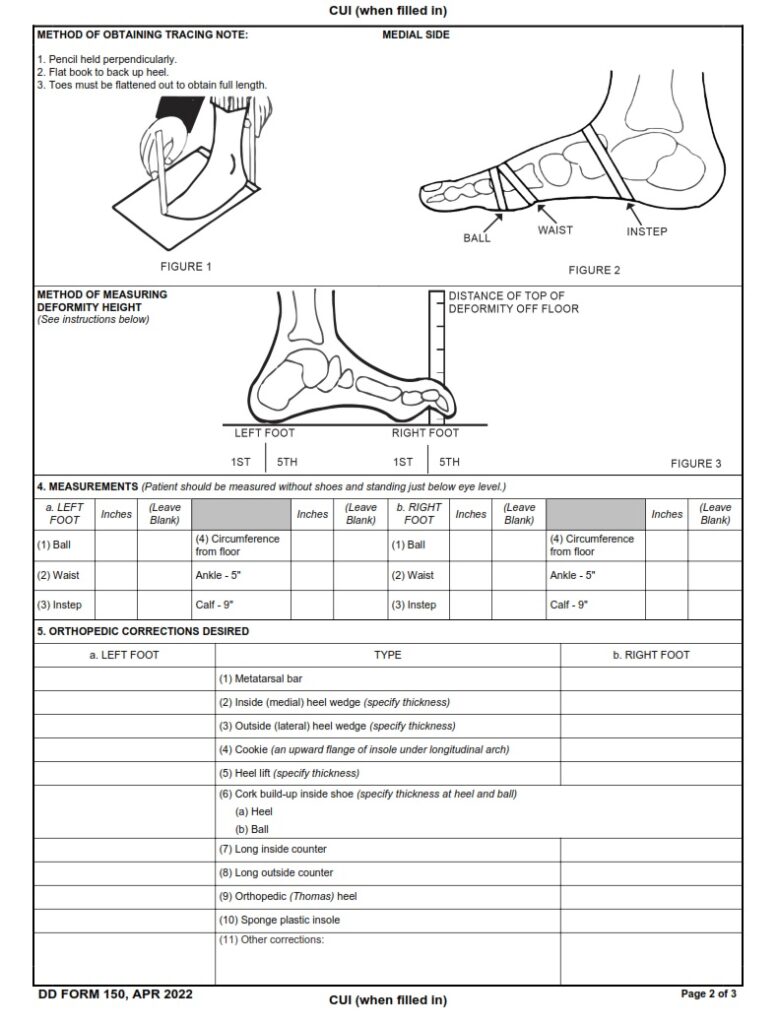 CUI (when filled in)

METHOD OF OBTAINING TRACING NOTE:

MEDIAL SIDE

1. Pencil held perpendicularly.
2. Flat book to back up heel.
3. Toes must be flattened out to obtain full length.

FIGURE 1

BALL
WAIST
INSTEP

FIGURE 2

METHOD OF MEASURING DEFORMITY HEIGHT
(See instructions below)

DISTANCE OF TOP OF DEFORMITY OFF FLOOR

LEFT FOOT
RIGHT FOOT

1ST 5TH
1ST 5TH

FIGURE 3

4. MEASUREMENTS (Patient should be measured without shoes and standing just below eye level.)

| a. LEFT FOOT | Inches | (Leave Blank) | | Inches | (Leave Blank) | b. RIGHT FOOT | Inches | (Leave Blank) | | Inches | (Leave Blank) |
|---|---|---|---|---|---|---|---|---|---|---|---|
| (1) Ball | | | (4) Circumference from floor | | | (1) Ball | | | (4) Circumference from floor | | |
| (2) Waist | | | Ankle - 5" | | | (2) Waist | | | Ankle - 5" | | |
| (3) Instep | | | Calf - 9" | | | (3) Instep | | | Calf - 9" | | |

5. ORTHOPEDIC CORRECTIONS DESIRED

| a. LEFT FOOT | TYPE | b. RIGHT FOOT |
|---|---|---|
| | (1) Metatarsal bar | |
| | (2) Inside (medial) heel wedge (specify thickness) | |
| | (3) Outside (lateral) heel wedge (specify thickness) | |
| | (4) Cookie (an upward flange of insole under longitudinal arch) | |
| | (5) Heel lift (specify thickness) | |
| | (6) Cork build-up inside shoe (specify thickness at heel and ball) (a) Heel (b) Ball | |
| | (7) Long inside counter | |
| | (8) Long outside counter | |
| | (9) Orthopedic (Thomas) heel | |
| | (10) Sponge plastic insole | |
| | (11) Other corrections: | |

DD FORM 150, APR 2022

CUI (when filled in)

Page 2 of 3